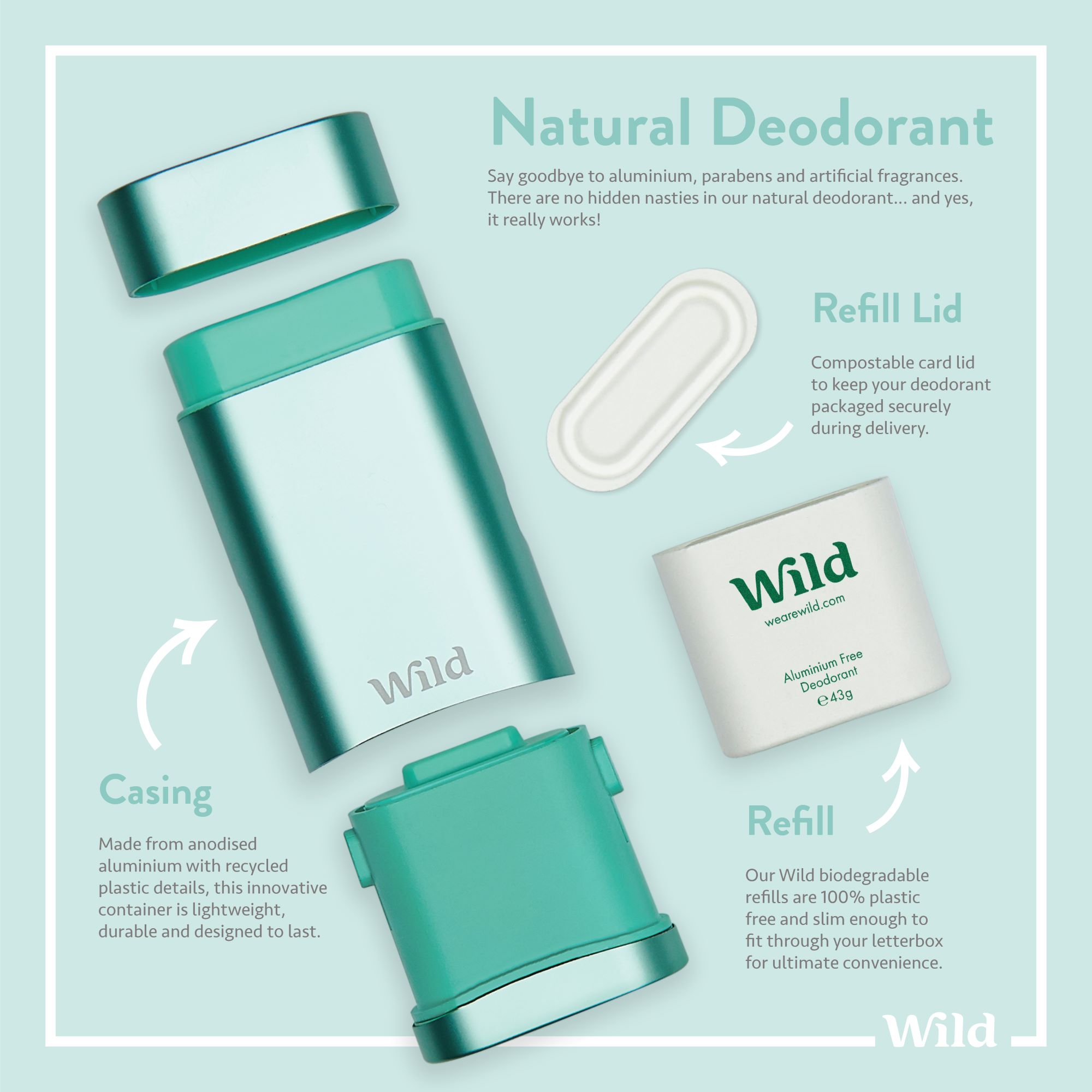 Natural Deodorant

Say goodbye to aluminium, parabens and artificial fragrances. There are no hidden nasties in our natural deodorant... and yes, it really works!

Refill Lid

Compostable card lid to keep your deodorant packaged securely during delivery.

Wild

Wild
wearewild.com
Aluminium Free Deodorant
℮43g

Casing

Made from anodised aluminium with recycled plastic details, this innovative container is lightweight, durable and designed to last.

Refill

Our Wild biodegradable refills are 100% plastic free and slim enough to fit through your letterbox for ultimate convenience.

Wild