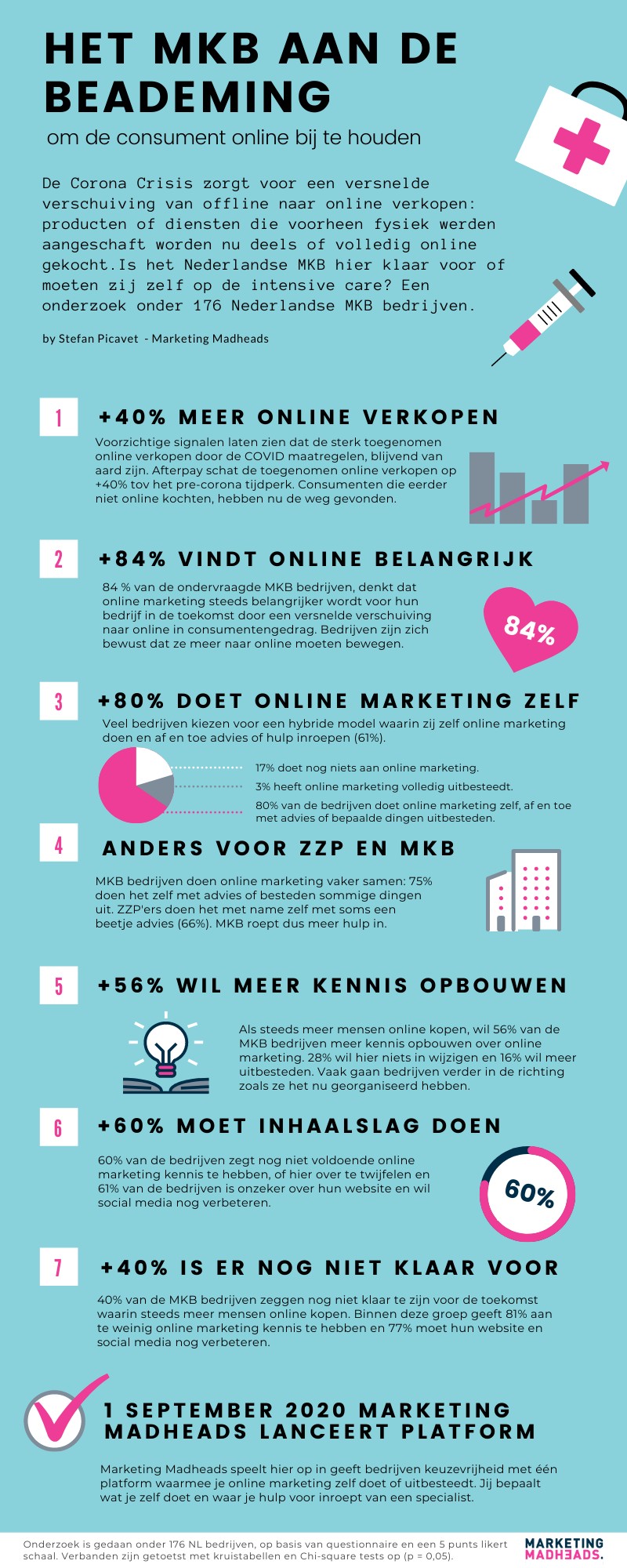 HET MKB AAN DE BEADEMING

om de consument online bij te houden

De Corona Crisis zorgt voor een versnelde verschuiving van offline naar online verkopen: producten of diensten die voorheen fysiek werden aangeschaft worden nu deels of volledig online gekocht.Is het Nederlandse MKB hier klaar voor of moeten zij zelf op de intensive care? Een onderzoek onder 176 Nederlandse MKB bedrijven.

by Stefan Picavet - Marketing Madheads

1 +40% MEER ONLINE VERKOPEN

Voorzichtige signalen laten zien dat de sterk toegenomen online verkopen door de COVID maatregelen, blijvend van aard zijn. Afterpay schat de toegenomen online verkopen op +40% tov het pre-corona tijdperk. Consumenten die eerder niet online kochten, hebben nu de weg gevonden.

2 +84% VINDT ONLINE BELANGRIJK

84 % van de ondervraagde MKB bedrijven, denkt dat online marketing steeds belangrijker wordt voor hun bedrijf in de toekomst door een versnelde verschuiving naar online in consumentengedrag. Bedrijven zijn zich bewust dat ze meer naar online moeten bewegen.

84%

3 +80% DOET ONLINE MARKETING ZELF

Veel bedrijven kiezen voor een hybride model waarin zij zelf online marketing doen en af en toe advies of hulp inroepen (61%).

17% doet nog niets aan online marketing.

3% heeft online marketing volledig uitbesteedt.

80% van de bedrijven doet online marketing zelf, af en toe met advies of bepaalde dingen uitbesteden.

4 ANDERS VOOR ZZP EN MKB

MKB bedrijven doen online marketing vaker samen: 75% doen het zelf met advies of besteden sommige dingen uit. ZZP'ers doen het met name zelf met soms een beetje advies (66%). MKB roept dus meer hulp in.

5 +56% WIL MEER KENNIS OPBOUWEN

Als steeds meer mensen online kopen, wil 56% van de MKB bedrijven meer kennis opbouwen over online marketing. 28% wil hier niets in wijzigen en 16% wil meer uitbesteden. Vaak gaan bedrijven verder in de richting zoals ze het nu georganiseerd hebben.

6 +60% MOET INHAALSLAG DOEN

60% van de bedrijven zegt nog niet voldoende online marketing kennis te hebben, of hier over te twijfelen en 61% van de bedrijven is onzeker over hun website en wil social media nog verbeteren.

60%

7 +40% IS ER NOG NIET KLAAR VOOR

40% van de MKB bedrijven zeggen nog niet klaar te zijn voor de toekomst waarin steeds meer mensen online kopen. Binnen deze groep geeft 81% aan te weinig online marketing kennis te hebben en 77% moet hun website en social media nog verbeteren.

1 SEPTEMBER 2020 MARKETING MADHEADS LANCEERT PLATFORM

Marketing Madheads speelt hier op in geeft bedrijven keuzevrijheid met één platform waarmee je online marketing zelf doet of uitbesteedt. Jij bepaalt wat je zelf doet en waar je hulp voor inroept van een specialist.

Onderzoek is gedaan onder 176 NL bedrijven, op basis van questionnaire en een 5 punts likert schaal. Verbanden zijn getoetst met kruistabellen en Chi-square tests op (p = 0,05).

MARKETING MADHEADS.