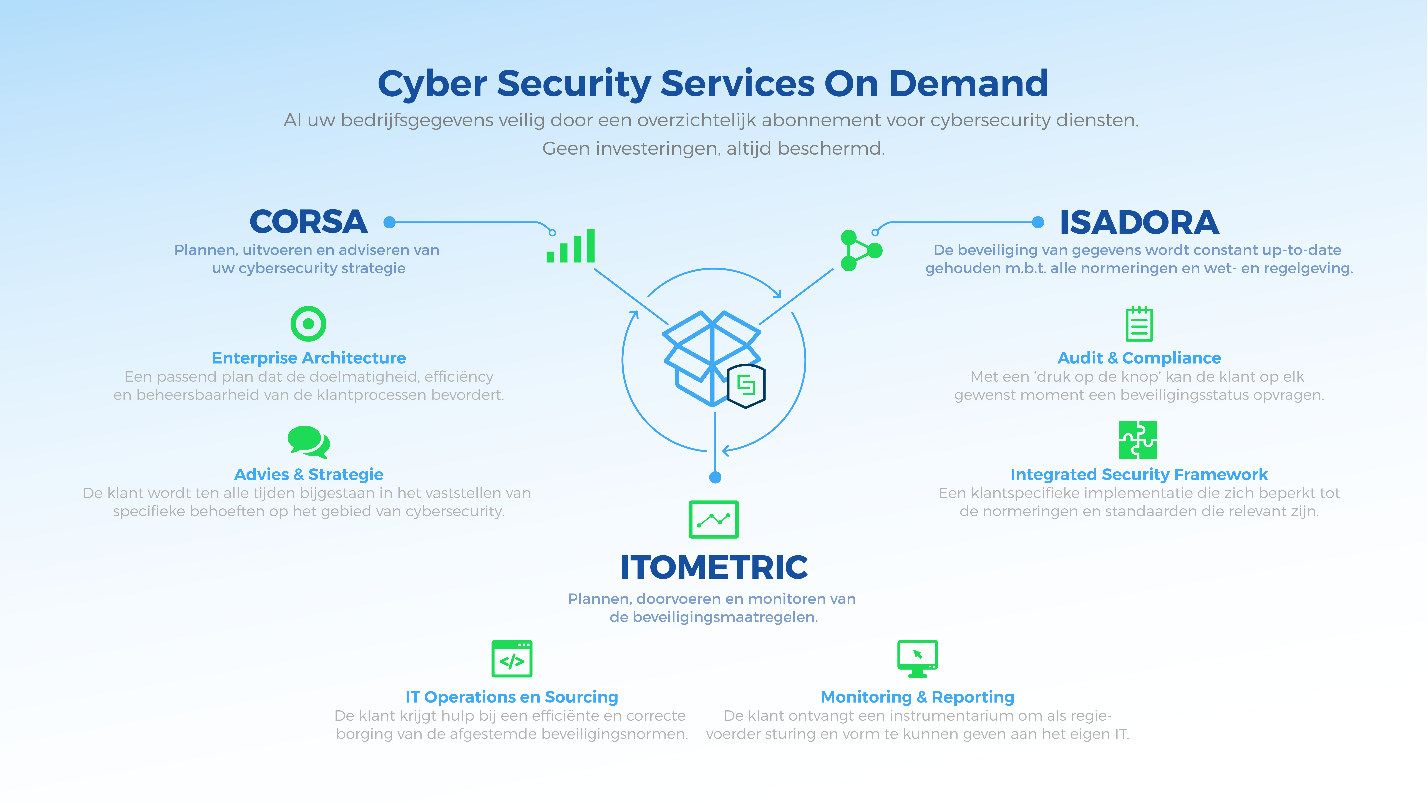 Cyber Security Services On Demand

Al uw bedrijfsgegevens veilig door een overzichtelijk abonnement voor cybersecurity diensten. Geen investeringen, altijd beschermd.

CORSA

Plannen, uitvoeren en adviseren van uw cybersecurity strategie

Enterprise Architecture

Een passend plan dat de doelmatigheid, efficiëncy en beheersbaarheid van de klantprocessen bevordert.

Advies & Strategie

De klant wordt ten alle tijden bijgestaan in het vaststellen van specifieke behoeften op het gebied van cybersecurity.

ISADORA

De beveiliging van gegevens wordt constant up-to-date gehouden m.b.t. alle normeringen en wet- en regelgeving.

Audit & Compliance

Met een 'druk op de knop' kan de klant op elk gewenst moment een beveiligingsstatus opvragen.

Integrated Security Framework

Een klantspecifieke implementatie die zich beperkt tot de normeringen en standaarden die relevant zijn.

ITOMETRIC

Plannen, doorvoeren en monitoren van de beveiligingsmaatregelen.

IT Operations en Sourcing

De klant krijgt hulp bij een efficiënte en correcte borging van de afgestemde beveiligingsnormen.

Monitoring & Reporting

De klant ontvangt een instrumentarium om als regievoerder sturing en vorm te kunnen geven aan het eigen IT.