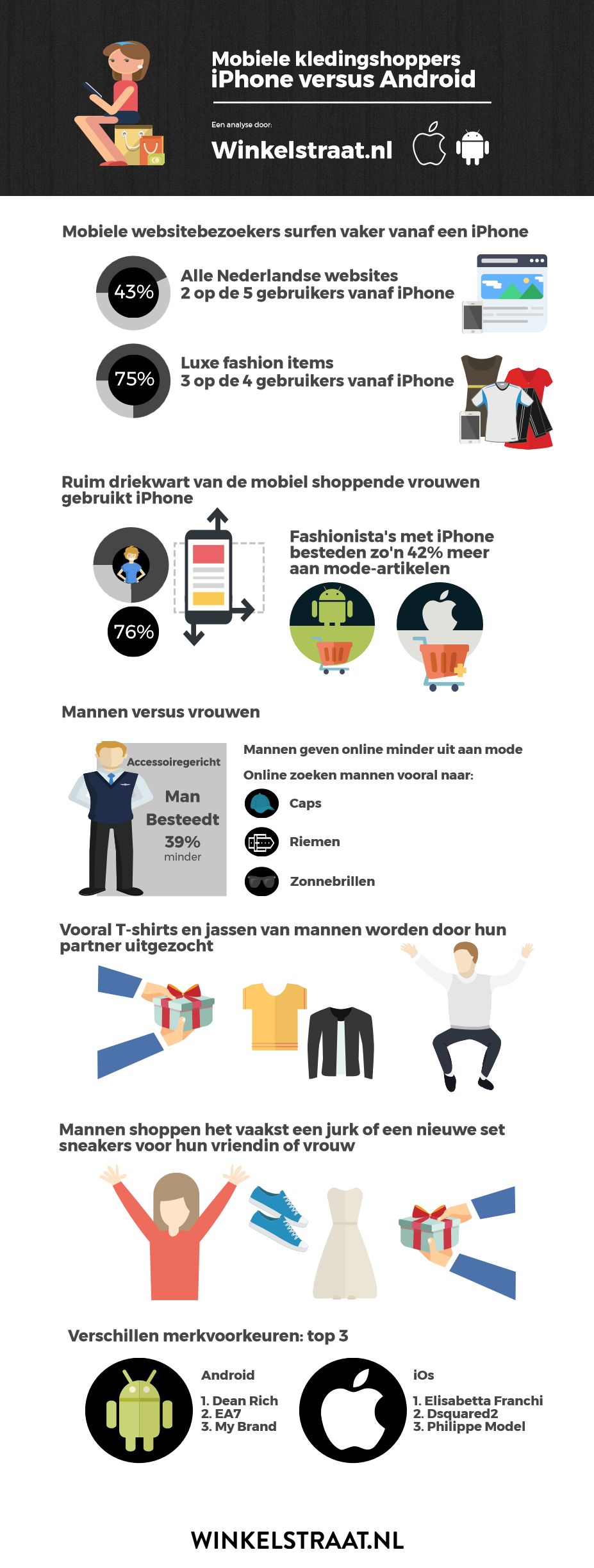 Mobiele kledingshoppers
iPhone versus Android

Een analyse door:
Winkelstraat.nl

Mobiele websitebezoekers surfen vaker vanaf een iPhone

43%
Alle Nederlandse websites
2 op de 5 gebruikers vanaf iPhone

75%
Luxe fashion items
3 op de 4 gebruikers vanaf iPhone

Ruim driekwart van de mobiel shoppende vrouwen gebruikt iPhone

76%

Fashionista's met iPhone besteden zo'n 42% meer aan mode-artikelen

Mannen versus vrouwen

Accessoiregericht
Man
Besteedt
39%
minder

Mannen geven online minder uit aan mode
Online zoeken mannen vooral naar:
Caps
Riemen
Zonnebrillen

Vooral T-shirts en jassen van mannen worden door hun partner uitgezocht

Mannen shoppen het vaakst een jurk of een nieuwe set sneakers voor hun vriendin of vrouw

Verschillen merkvoorkeuren: top 3

Android
1. Dean Rich
2. EA7
3. My Brand

iOs
1. Elisabetta Franchi
2. Dsquared2
3. Philippe Model

WINKELSTRAAT.NL