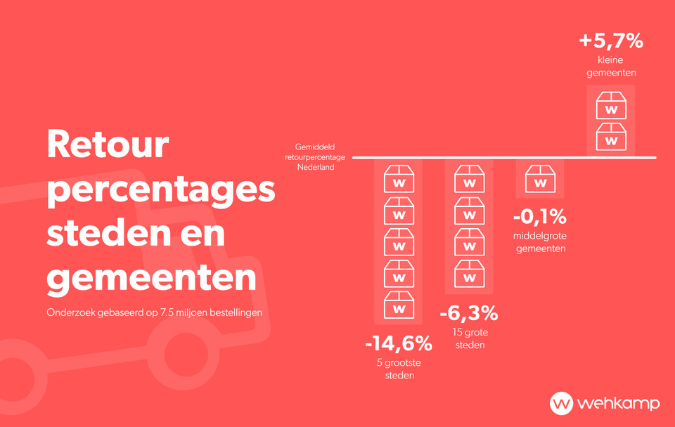 Retour percentages steden en gemeenten

Onderzoek gebaseerd op 7.5 miljoen bestellingen

Gemiddeld retourpercentage Nederland

+5,7%
kleine gemeenten

w
w

w
w
w
w
w

-14,6%
5 grootste steden

w
w
w
w

-6,3%
15 grote steden

w

-0,1%
middelgrote gemeenten

w wehkamp